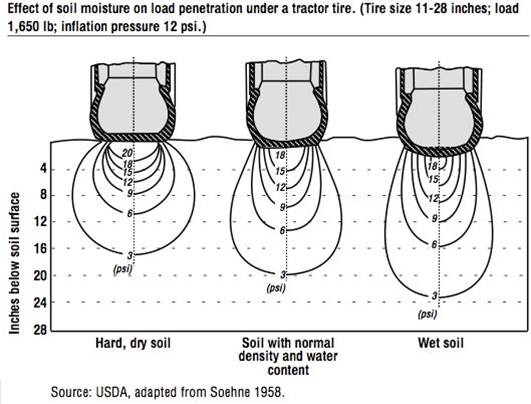 Effect of soil moisture on load penetration under a tractor tire. (Tire size 11-28 inches; load 1,650 lb; inflation pressure 12 psi.)

Inches below soil surface
4
8
12
16
20
24
28

20
18
15
12
9
6
3
(psi)

18
15
12
9
6
3
(psi)

18
15
12
9
6
3
(psi)

Hard, dry soil

Soil with normal density and water content

Wet soil

Source: USDA, adapted from Soehne 1958.