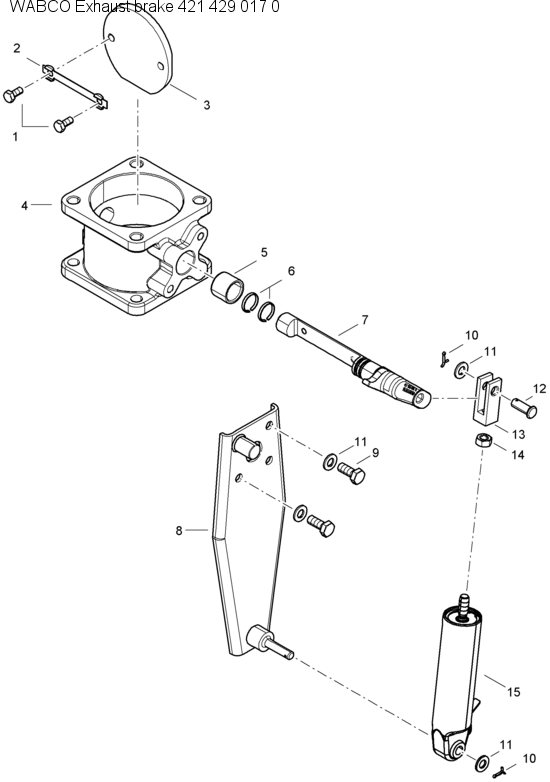 WABCO Exhaust brake 421 429 017 0

2
3
1
4
5
6
7
10
11
12
13
14
11
9
8
15
11
10