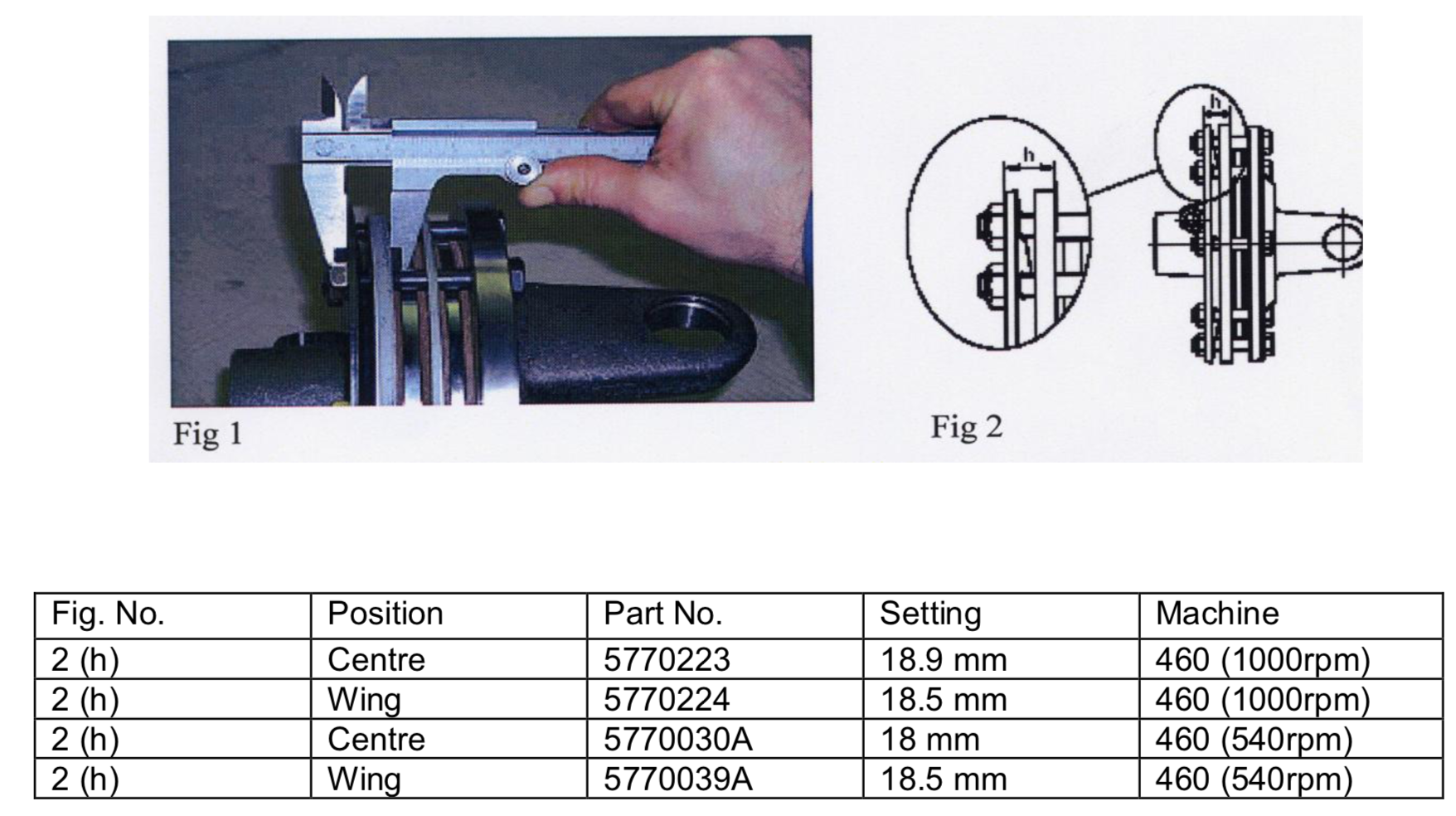 Fig 1

h

h

Fig 2

| Fig. No. | Position | Part No. | Setting | Machine |
|---|---|---|---|---|
| 2 (h) | Centre | 5770223 | 18.9 mm | 460 (1000rpm) |
| 2 (h) | Wing | 5770224 | 18.5 mm | 460 (1000rpm) |
| 2 (h) | Centre | 5770030A | 18 mm | 460 (540rpm) |
| 2 (h) | Wing | 5770039A | 18.5 mm | 460 (540rpm) |